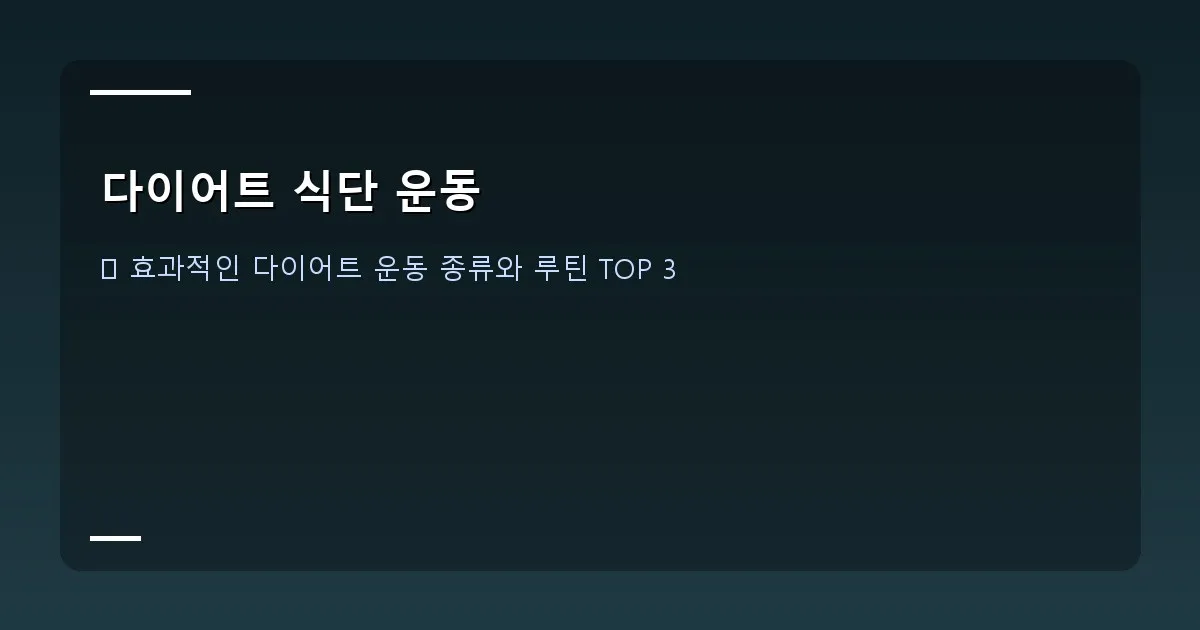 다이어트 식단 운동

효과적인 다이어트 운동 종류와 루틴 TOP 3